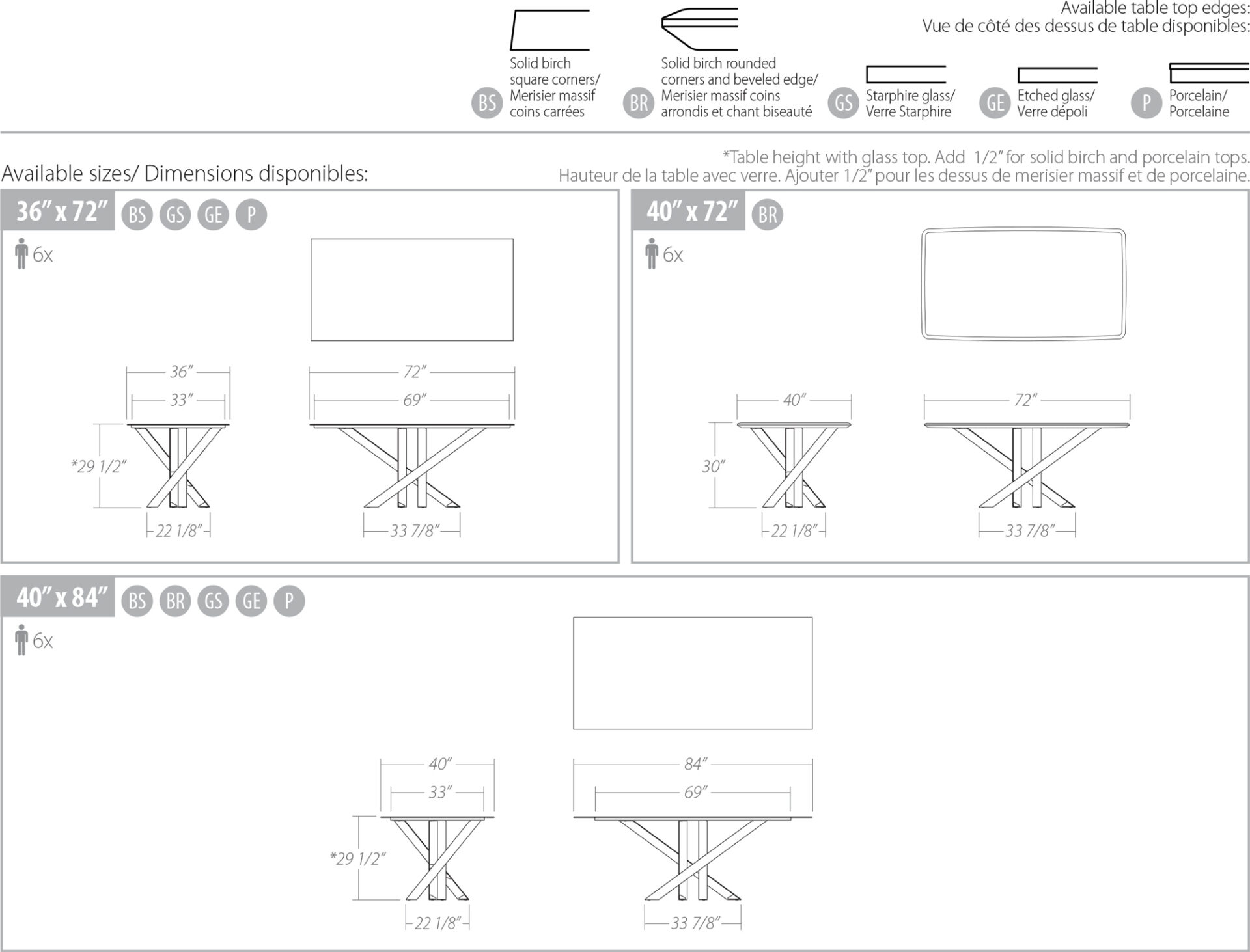 Available table top edges:
Vue de côté des dessus de table disponibles:

BS Solid birch square corners/ Merisier massif coins carrées

BR Solid birch rounded corners and beveled edge/ Merisier massif coins arrondis et chant biseauté

GS Starphire glass/ Verre Starphire

GE Etched glass/ Verre dépoli

P Porcelain/ Porcelaine

Available sizes/ Dimensions disponibles:

*Table height with glass top. Add 1/2" for solid birch and porcelain tops.
Hauteur de la table avec verre. Ajouter 1/2" pour les dessus de merisier massif et de porcelaine.

36" x 72" BS GS GE P

6x

36"
33"
*29 1/2"
22 1/8"
72"
69"
33 7/8"

40" x 72" BR

6x

40"
30"
22 1/8"
72"
33 7/8"

40" x 84" BS BR GS GE P

6x

40"
33"
*29 1/2"
22 1/8"
84"
69"
33 7/8"