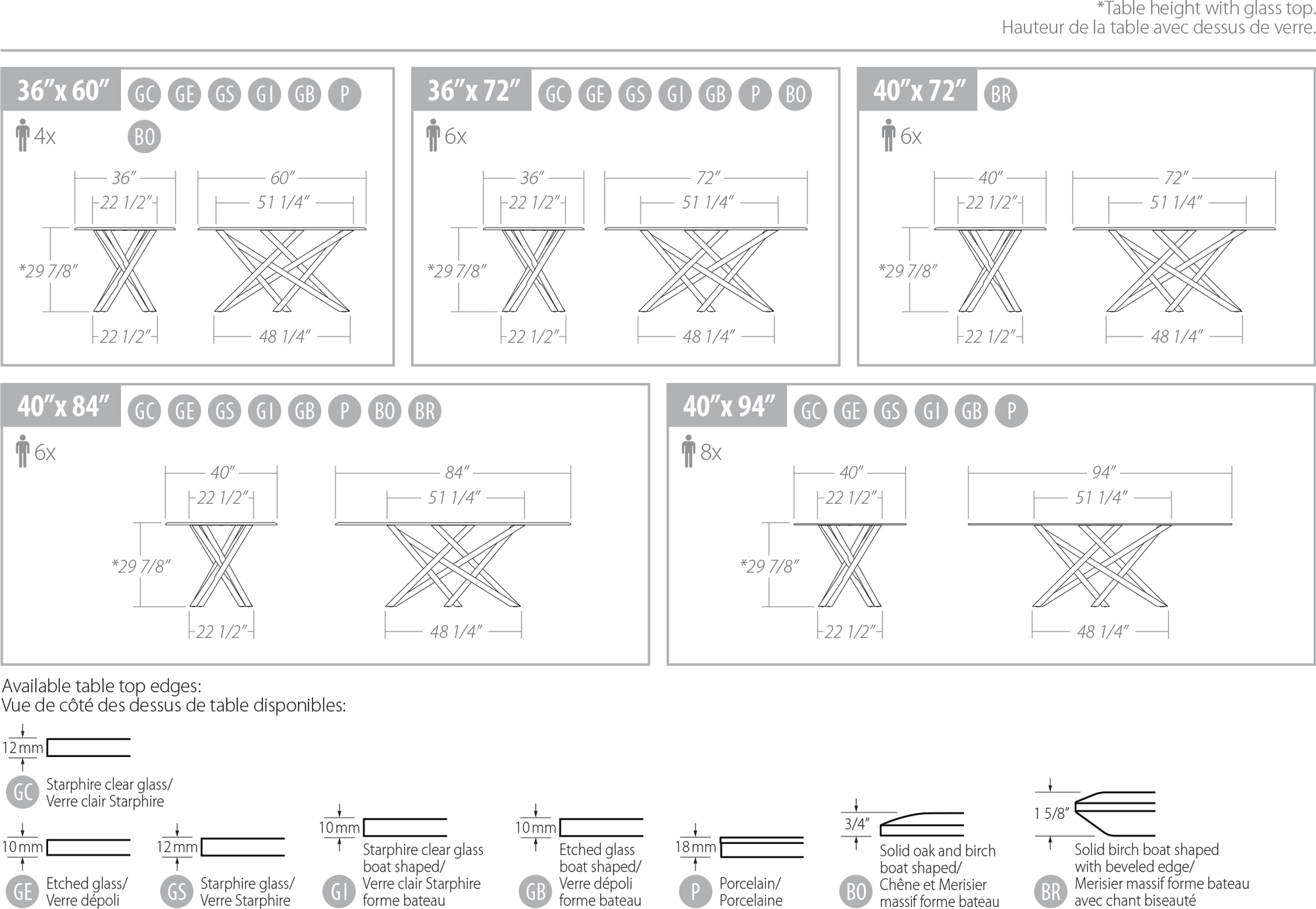 *Table height with glass top.
Hauteur de la table avec dessus de verre.

36″x 60″ GC GE GS GI GB P BO
4x
36″
22 1/2″
60″
51 1/4″
*29 7/8″
22 1/2″
48 1/4″

36″x 72″ GC GE GS GI GB P BO
6x
36″
22 1/2″
72″
51 1/4″
*29 7/8″
22 1/2″
48 1/4″

40″x 72″ BR
6x
40″
22 1/2″
72″
51 1/4″
*29 7/8″
22 1/2″
48 1/4″

40″x 84″ GC GE GS GI GB P BO BR
6x
40″
22 1/2″
84″
51 1/4″
*29 7/8″
22 1/2″
48 1/4″

40″x 94″ GC GE GS GI GB P
8x
40″
22 1/2″
94″
51 1/4″
*29 7/8″
22 1/2″
48 1/4″

Available table top edges:
Vue de côté des dessus de table disponibles:

12 mm
GC Starphire clear glass/ Verre clair Starphire

10 mm
GE Etched glass/ Verre dépoli

12 mm
GS Starphire glass/ Verre Starphire

10 mm
GI Starphire clear glass boat shaped/ Verre clair Starphire forme bateau

10 mm
GB Etched glass boat shaped/ Verre dépoli forme bateau

18 mm
P Porcelain/ Porcelaine

3/4″
BO Solid oak and birch boat shaped/ Chêne et Merisier massif forme bateau

1 5/8″
BR Solid birch boat shaped with beveled edge/ Merisier massif forme bateau avec chant biseauté