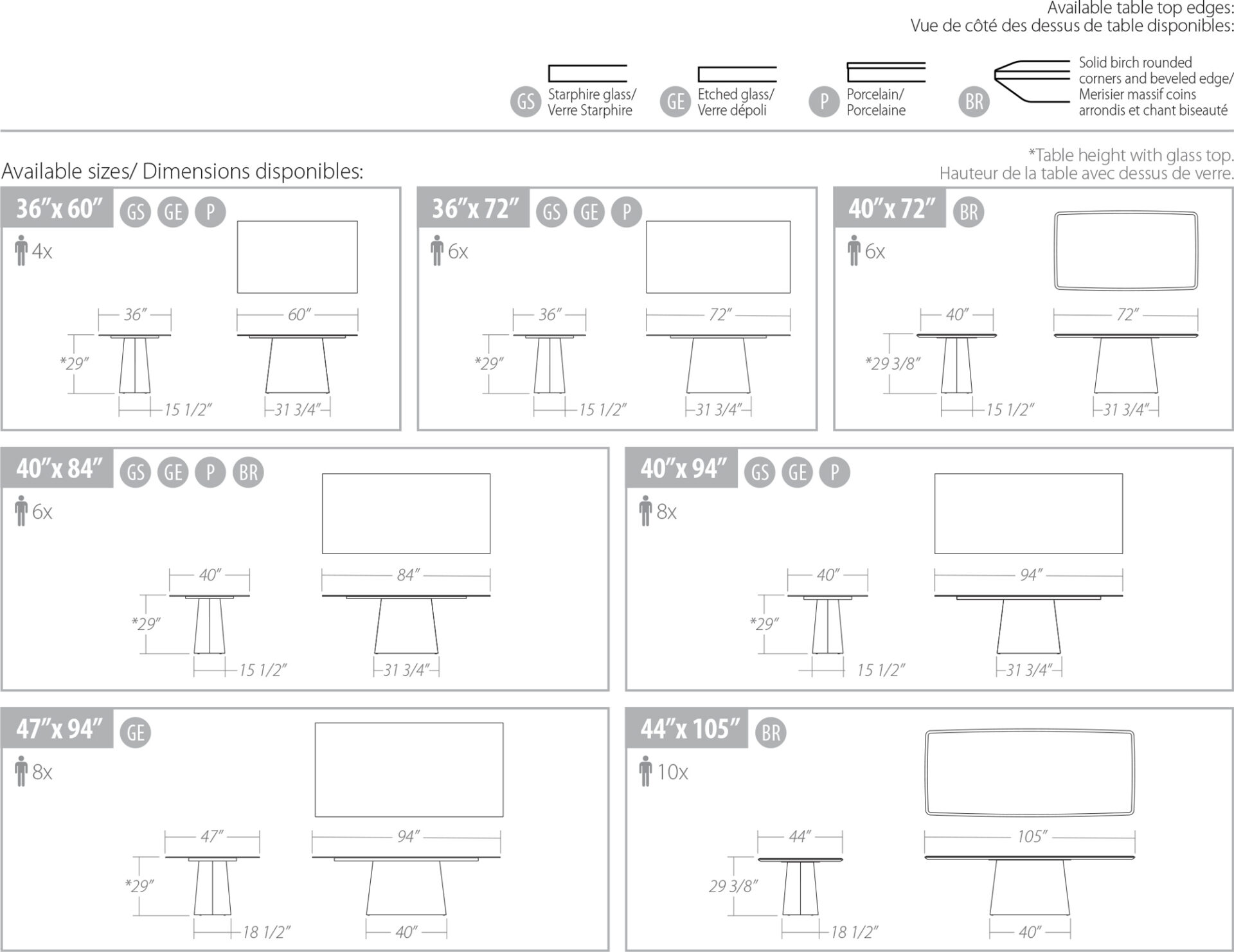 Available table top edges:
Vue de côté des dessus de table disponibles:

GS Starphire glass/ Verre Starphire

GE Etched glass/ Verre dépoli

P Porcelain/ Porcelaine

BR Solid birch rounded corners and beveled edge/ Merisier massif coins arrondis et chant biseauté

Available sizes/ Dimensions disponibles:

*Table height with glass top.
Hauteur de la table avec dessus de verre.

36"x 60" GS GE P
4x
36" 60"
*29"
15 1/2" 31 3/4"

36"x 72" GS GE P
6x
36" 72"
*29"
15 1/2" 31 3/4"

40"x 72" BR
6x
40" 72"
*29 3/8"
15 1/2" 31 3/4"

40"x 84" GS GE P BR
6x
40" 84"
*29"
15 1/2" 31 3/4"

40"x 94" GS GE P
8x
40" 94"
*29"
15 1/2" 31 3/4"

47"x 94" GE
8x
47" 94"
*29"
18 1/2" 40"

44"x 105" BR
10x
44" 105"
29 3/8"
18 1/2" 40"