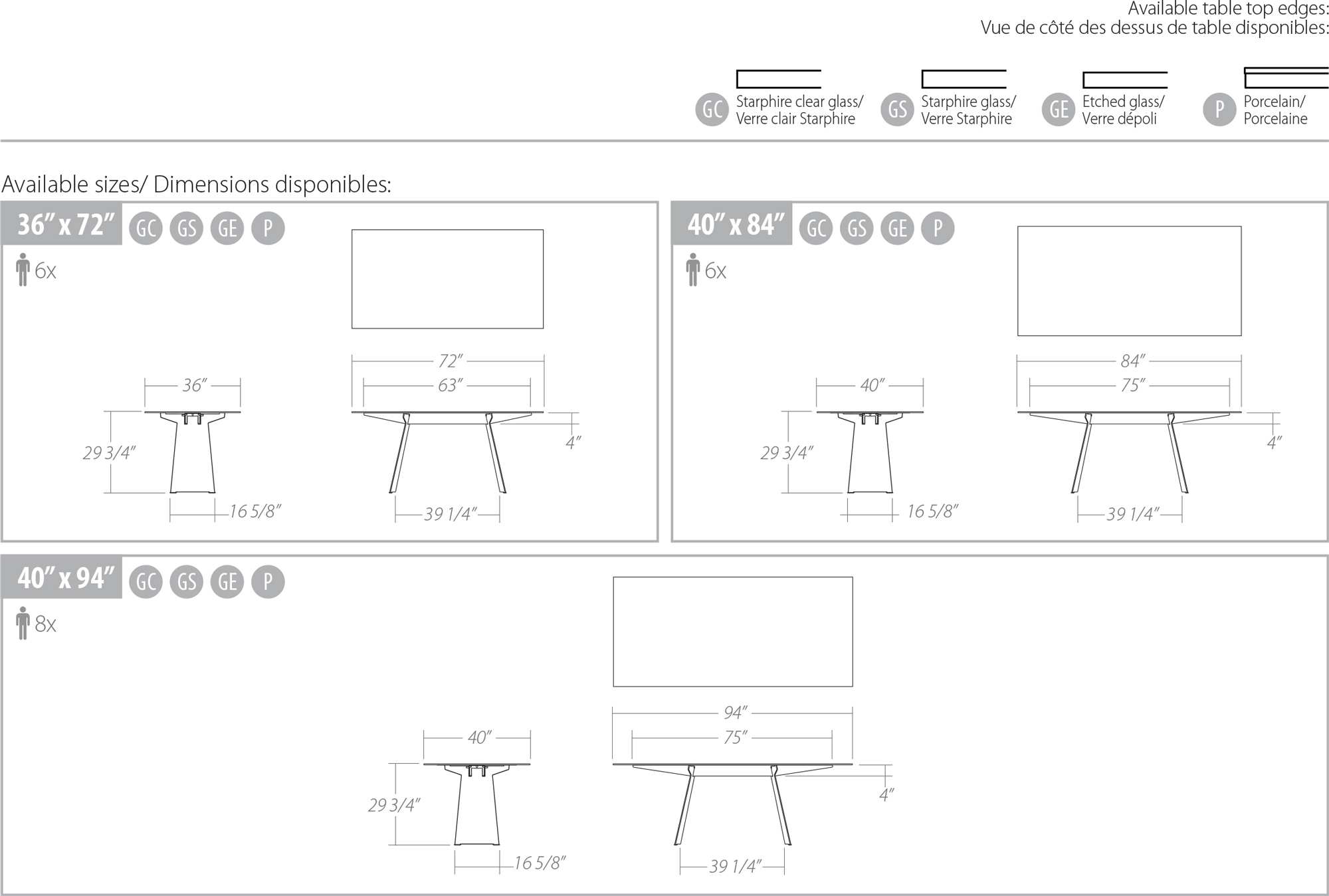 Available table top edges:
Vue de côté des dessus de table disponibles:

GC Starphire clear glass/ Verre clair Starphire

GS Starphire glass/ Verre Starphire

GE Etched glass/ Verre dépoli

P Porcelain/ Porcelaine

Available sizes/ Dimensions disponibles:

36″ x 72″ GC GS GE P

6x

36″
29 3/4″
16 5/8″
72″
63″
4″
39 1/4″

40″ x 84″ GC GS GE P

6x

40″
29 3/4″
16 5/8″
84″
75″
4″
39 1/4″

40″ x 94″ GC GS GE P

8x

40″
29 3/4″
16 5/8″
94″
75″
4″
39 1/4″